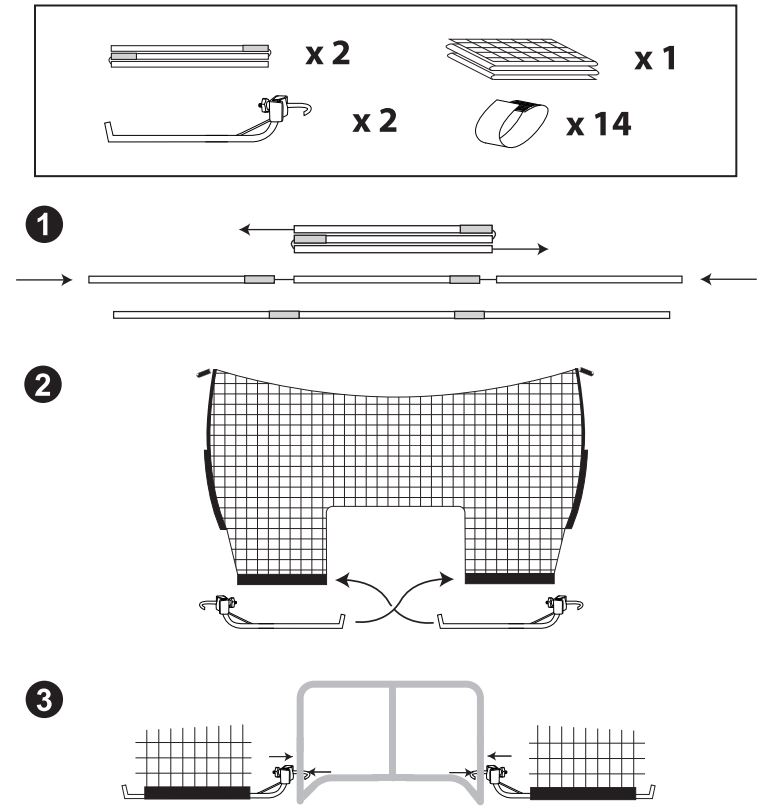 x 2

x 1

x 2

x 14

1

2

3