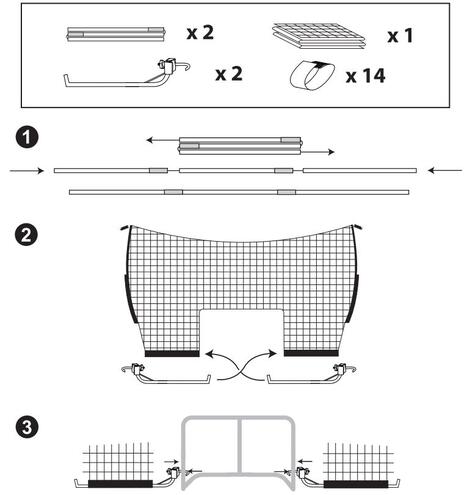 x 2
x 1
x 2
x 14

1

2

3